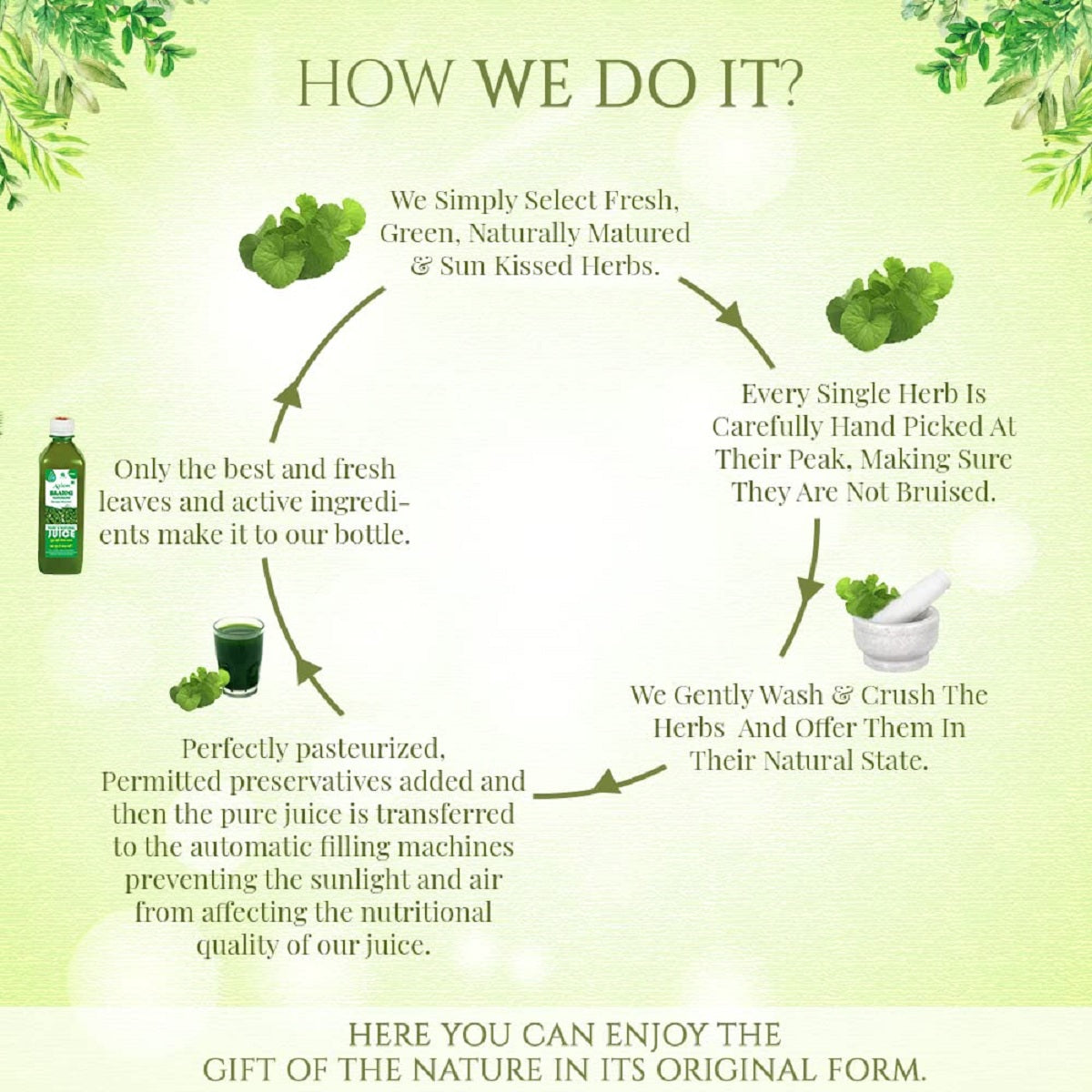 HOW WE DO IT?

We Simply Select Fresh, Green, Naturally Matured & Sun Kissed Herbs.

Every Single Herb Is Carefully Hand Picked At Their Peak, Making Sure They Are Not Bruised.

We Gently Wash & Crush The Herbs And Offer Them In Their Natural State.

Perfectly pasteurized, Permitted preservatives added and then the pure juice is transferred to the automatic filling machines preventing the sunlight and air from affecting the nutritional quality of our juice.

Only the best and fresh leaves and active ingredients make it to our bottle.

BRAHMI
JUICE

HERE YOU CAN ENJOY THE GIFT OF THE NATURE IN ITS ORIGINAL FORM.