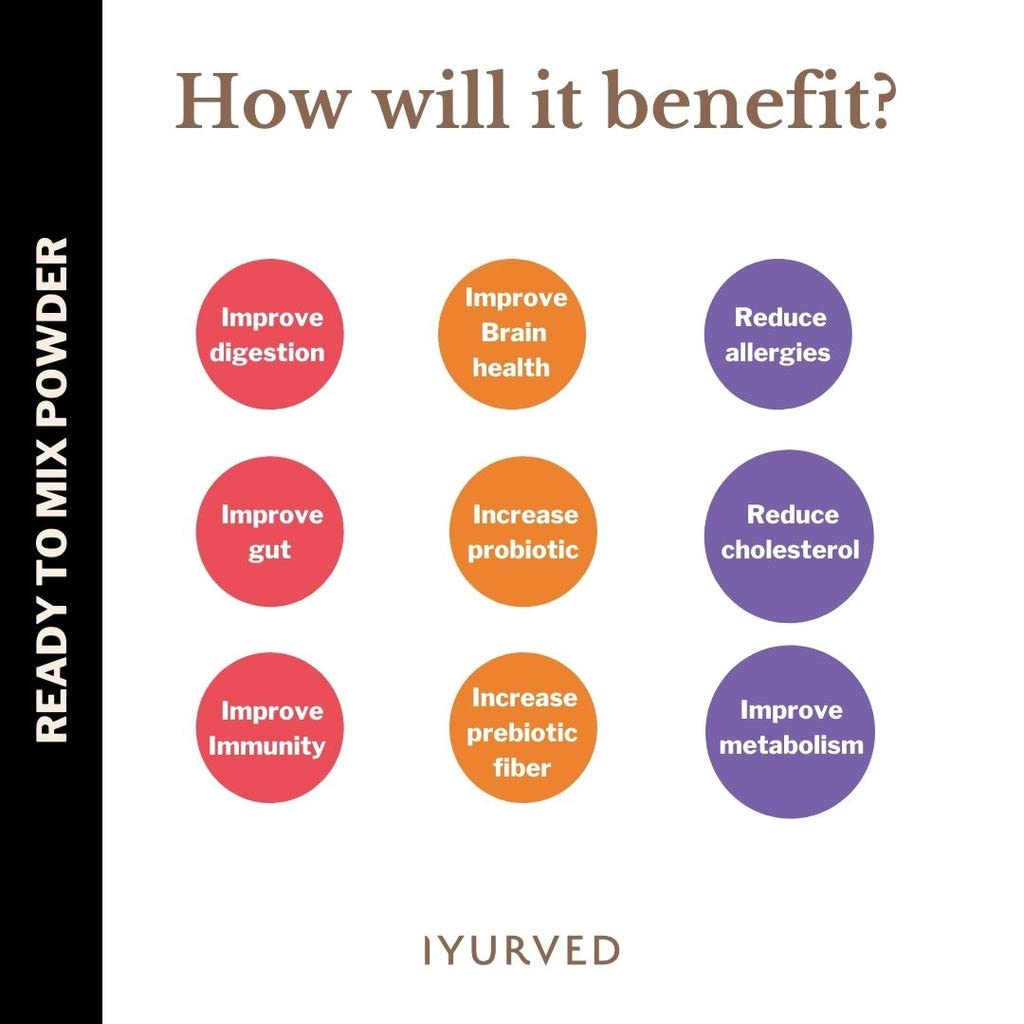 READY TO MIX POWDER

How will it benefit?

Improve digestion

Improve Brain health

Reduce allergies

Improve gut

Increase probiotic

Reduce cholesterol

Improve Immunity

Increase prebiotic fiber

Improve metabolism

IYURVED