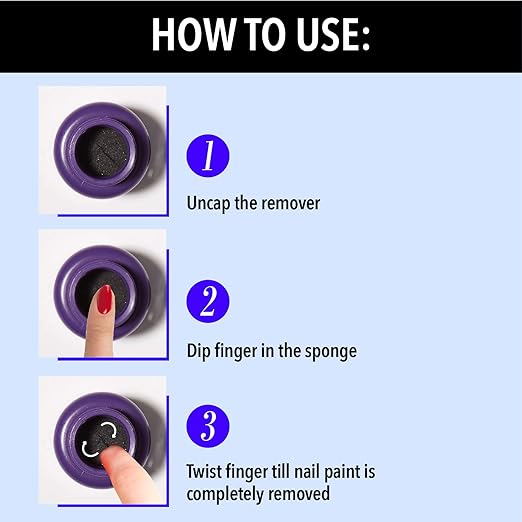 HOW TO USE:

1

Uncap the remover

2

Dip finger in the sponge

3

Twist finger till nail paint is completely removed