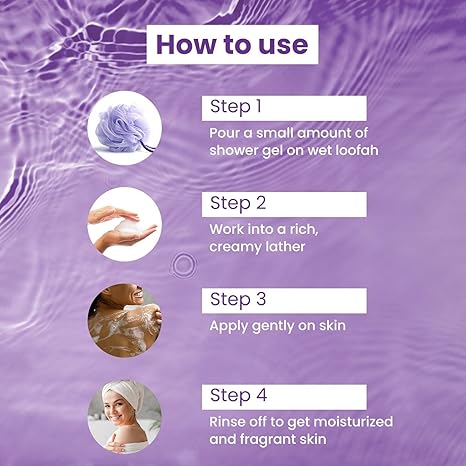 How to use

Step 1

Pour a small amount of shower gel on wet loofah

Step 2

Work into a rich, creamy lather

Step 3

Apply gently on skin

Step 4

Rinse off to get moisturized and fragrant skin