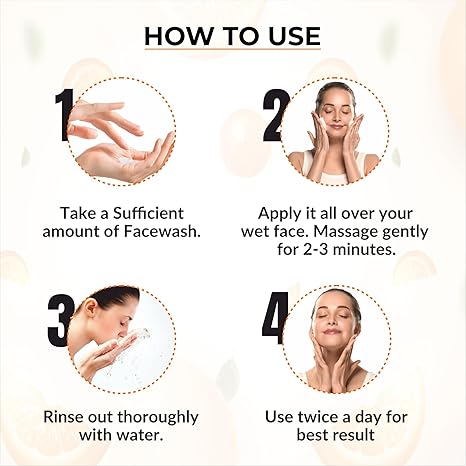 HOW TO USE

1

Take a Sufficient amount of Facewash.

2

Apply it all over your wet face. Massage gently for 2-3 minutes.

3

Rinse out thoroughly with water.

4

Use twice a day for best result