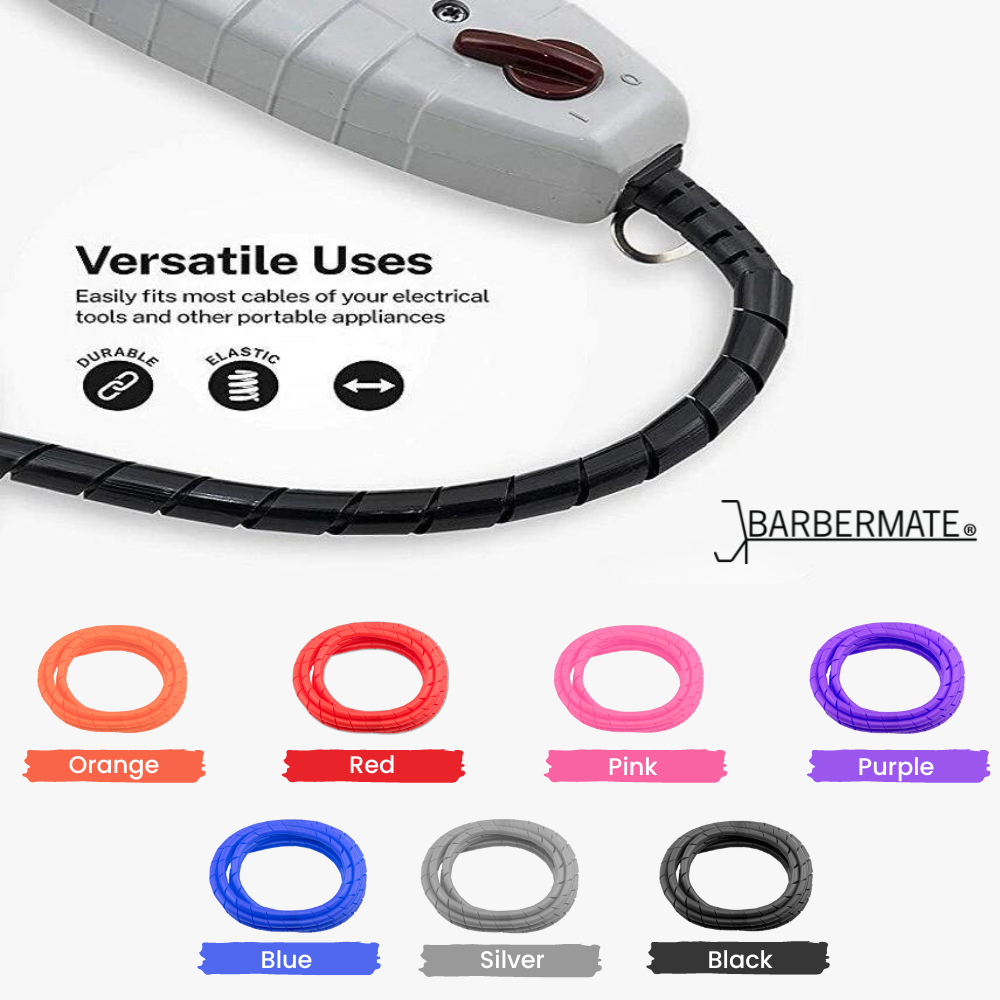 O
I

Versatile Uses
Easily fits most cables of your electrical tools and other portable appliances

DURABLE
ELASTIC

BARBERMATE®

Orange
Red
Pink
Purple
Blue
Silver
Black