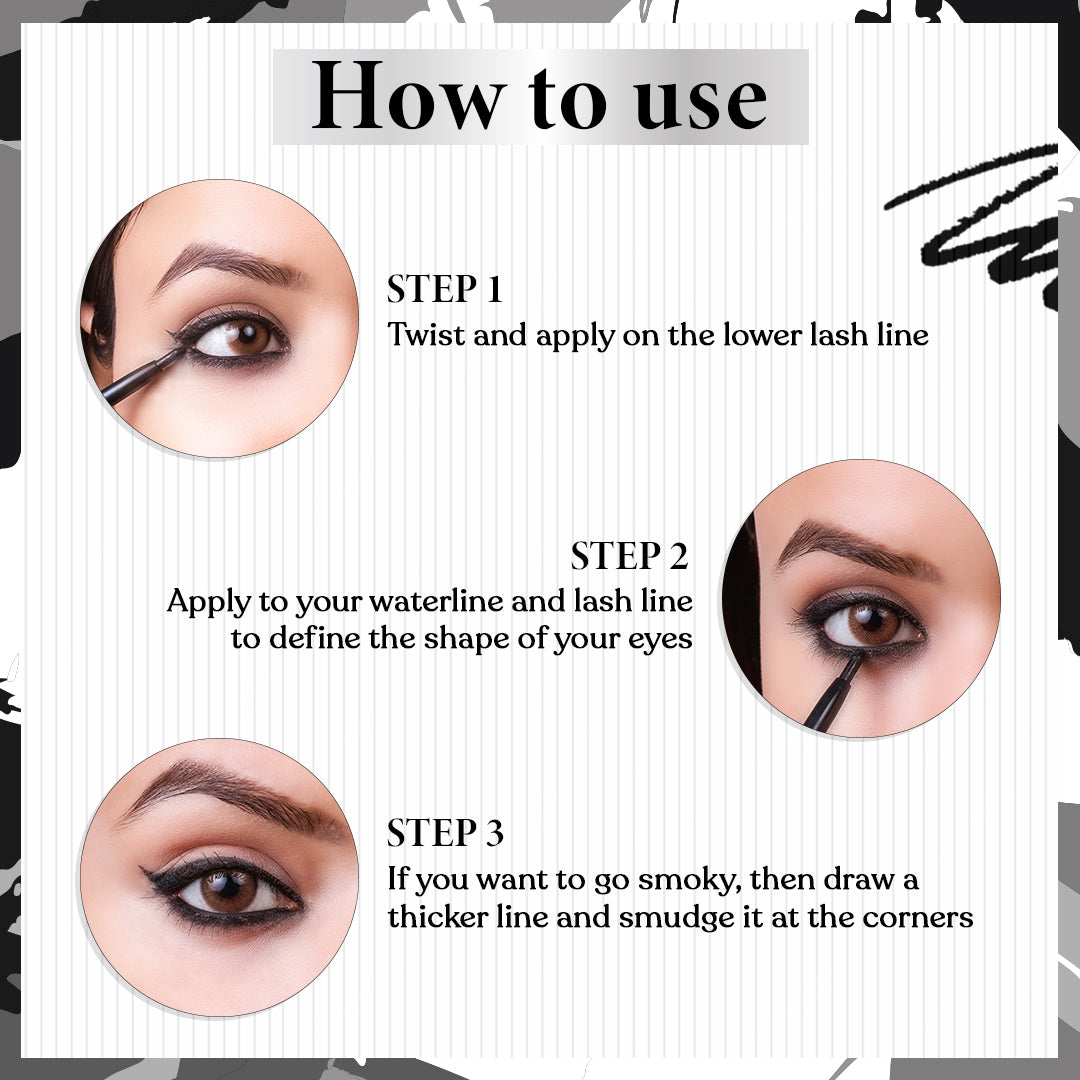 How to use

STEP 1
Twist and apply on the lower lash line

STEP 2
Apply to your waterline and lash line to define the shape of your eyes

STEP 3
If you want to go smoky, then draw a thicker line and smudge it at the corners